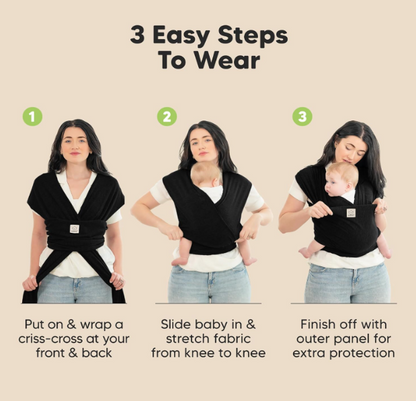 3 Easy Steps To Wear

1

Put on & wrap a criss-cross at your front & back

2

Slide baby in & stretch fabric from knee to knee

3

Finish off with outer panel for extra protection