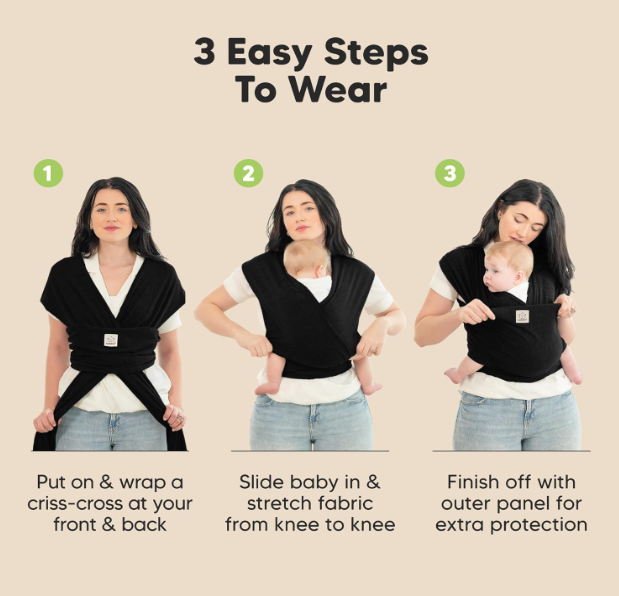 3 Easy Steps
To Wear

1

Put on & wrap a criss-cross at your front & back

2

Slide baby in & stretch fabric from knee to knee

3

Finish off with outer panel for extra protection