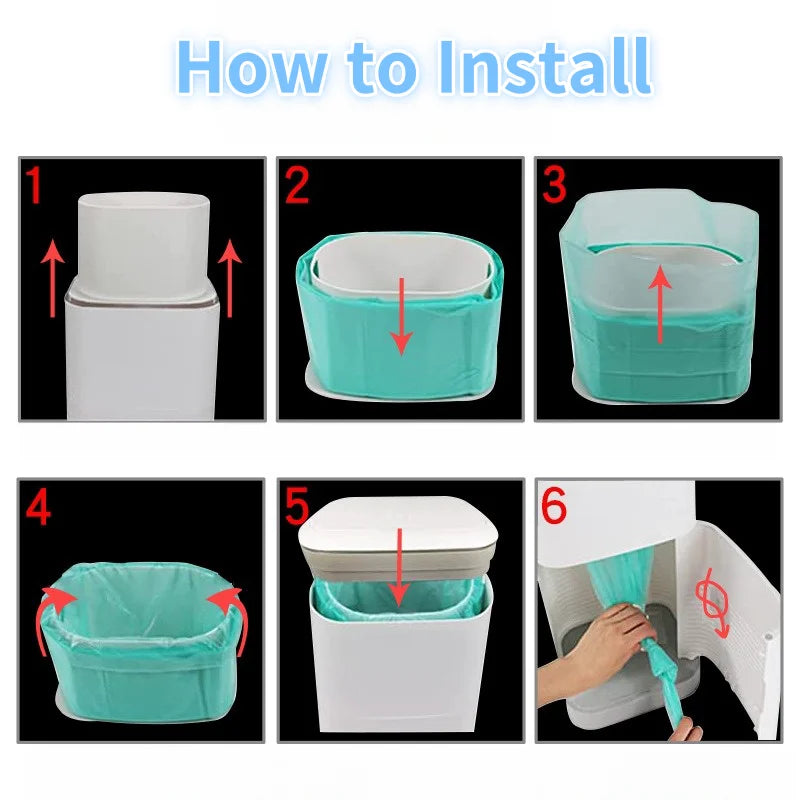 How to Install

1

2

3

4

5

6